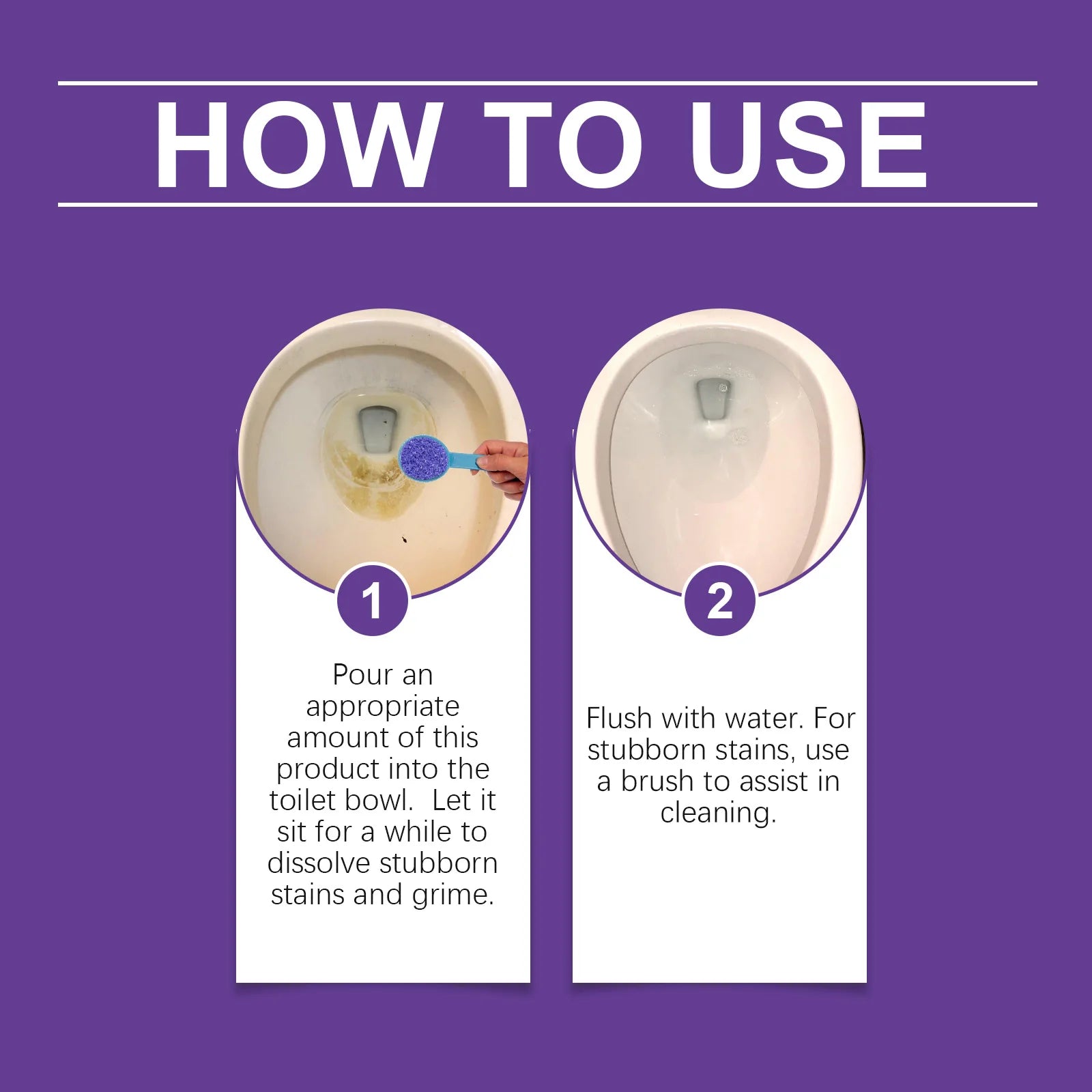 HOW TO USE

1

Pour an appropriate amount of this product into the toilet bowl.  Let it sit for a while to dissolve stubborn stains and grime.

2

Flush with water. For stubborn stains, use a brush to assist in cleaning.